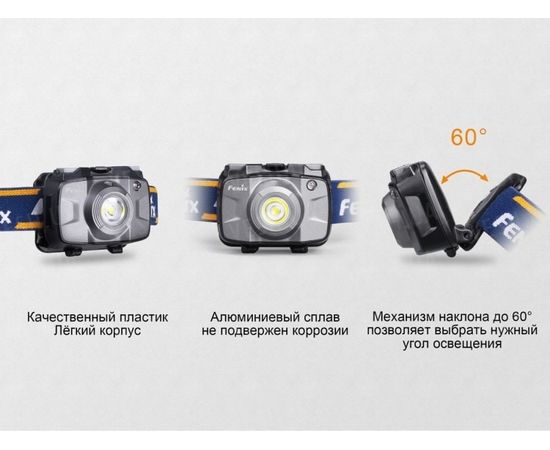 60°

Fenix

Качественный пластик
Лёгкий корпус

Алюминиевый сплав
не подвержен коррозии

Механизм наклона до 60°
позволяет выбрать нужный
угол освещения