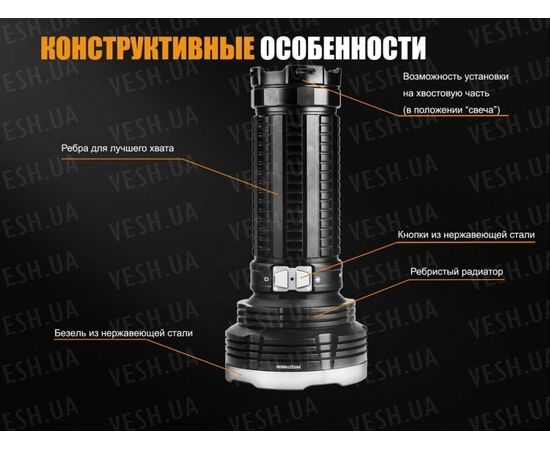 КОНСТРУКТИВНЫЕ ОСОБЕННОСТИ

Возможность установки на хвостовую часть (в положении "свеча")

Ребра для лучшего хвата

Кнопки из нержавеющей стали

Ребристый радиатор

Безель из нержавеющей стали

VESH.UA