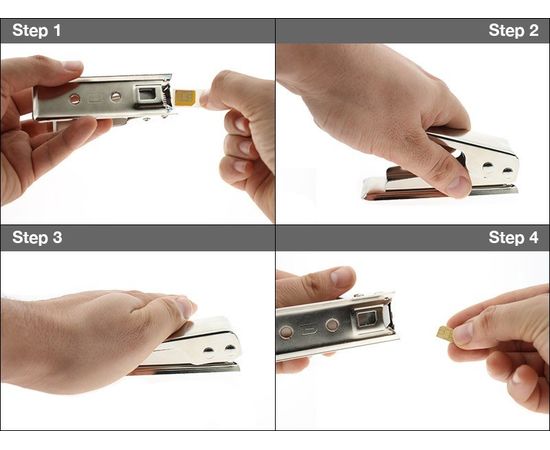 Step 1

Step 2

Step 3

Step 4