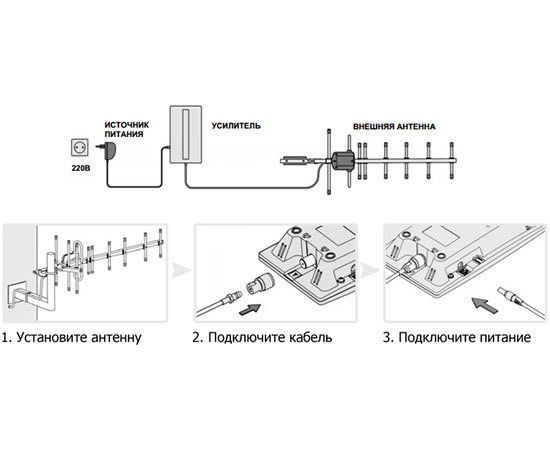 ИСТОЧНИК ПИТАНИЯ

220В

УСИЛИТЕЛЬ

ВНЕШНЯЯ АНТЕННА

1. Установите антенну

2. Подключите кабель

3. Подключите питание