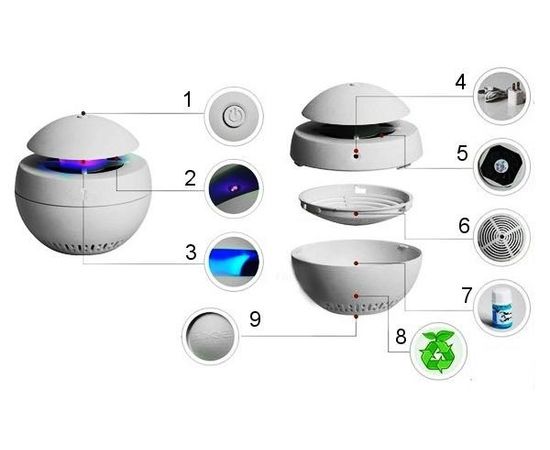 1
2
3
4
5
6
7
8
9