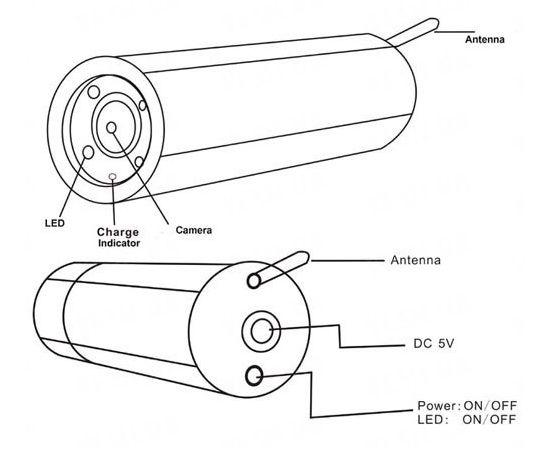 Antenna

LED

Charge
Indicator

Camera

Antenna

DC 5V

Power: ON/OFF
LED: ON/OFF